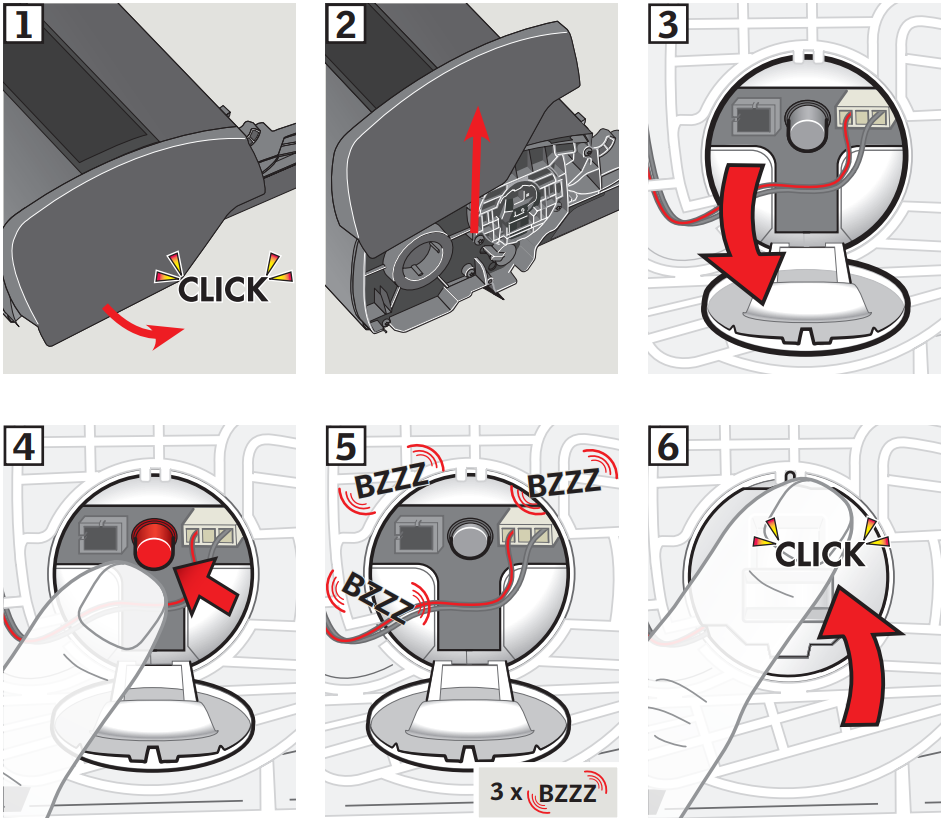 1
CLICK
2
3
4
5
BZZZ
BZZZ
BZZZ
3 x BZZZ
6
CLICK